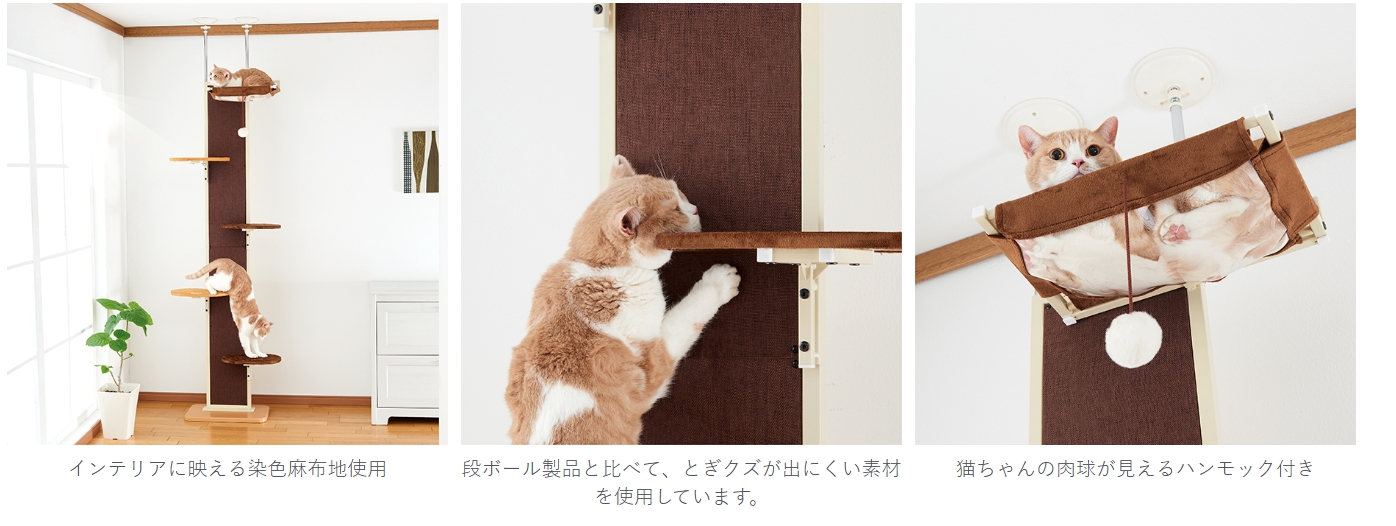 インテリアに映える染色麻布地使用

段ボール製品と比べて、とぎクズが出にくい素材を使用しています。

猫ちゃんの肉球が見えるハンモック付き